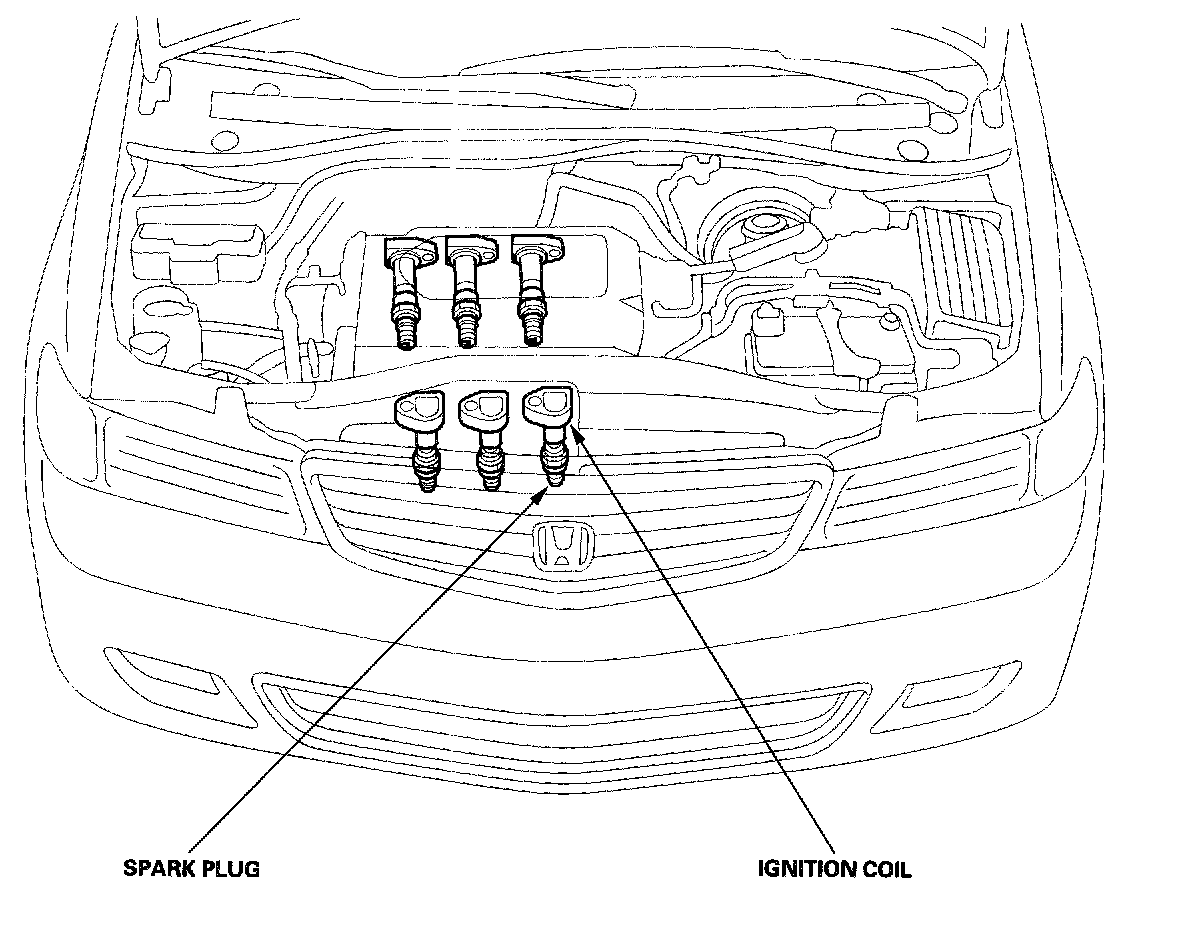 SPARK PLUG

IGNITION COIL