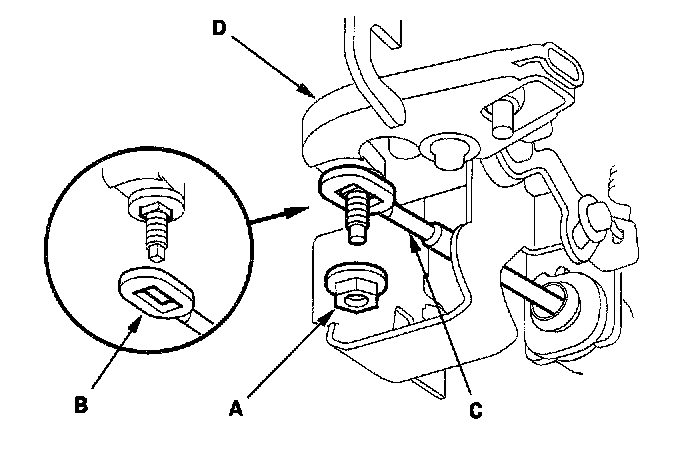 D

B

A

C