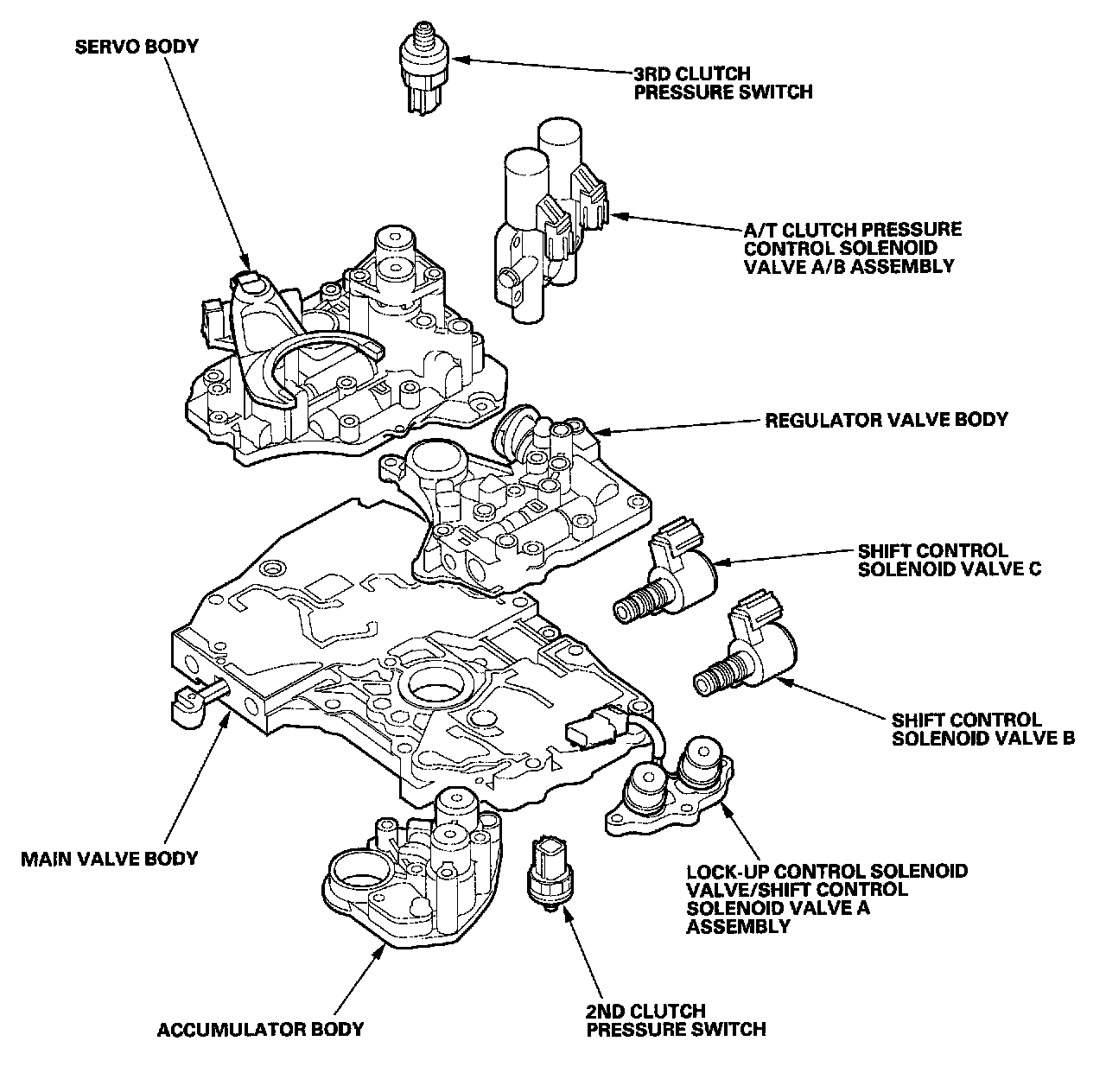 SERVO BODY

3RD CLUTCH PRESSURE SWITCH

A/T CLUTCH PRESSURE CONTROL SOLENOID VALVE A/B ASSEMBLY

REGULATOR VALVE BODY

SHIFT CONTROL SOLENOID VALVE C

SHIFT CONTROL SOLENOID VALVE B

MAIN VALVE BODY

LOCK-UP CONTROL SOLENOID VALVE/SHIFT CONTROL SOLENOID VALVE A ASSEMBLY

ACCUMULATOR BODY

2ND CLUTCH PRESSURE SWITCH