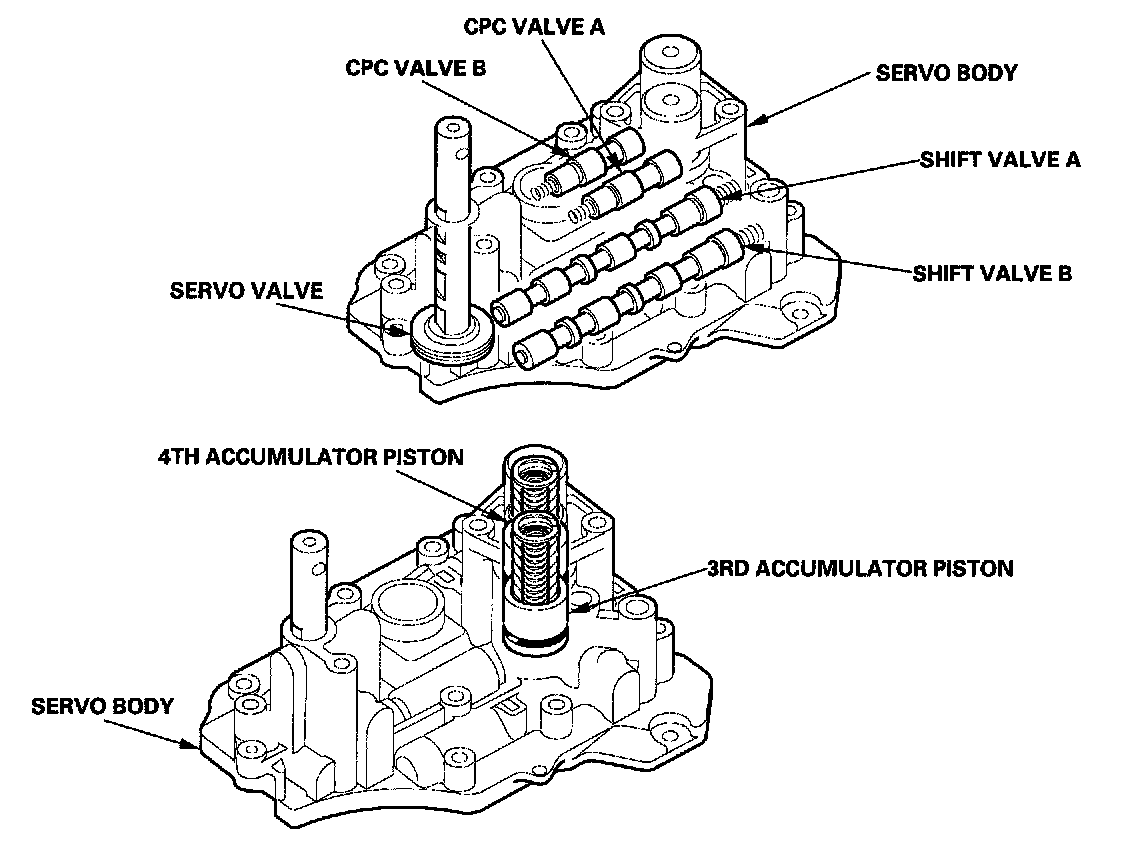 CPC VALVE A
CPC VALVE B
SERVO BODY
SHIFT VALVE A
SHIFT VALVE B
SERVO VALVE

4TH ACCUMULATOR PISTON
3RD ACCUMULATOR PISTON
SERVO BODY