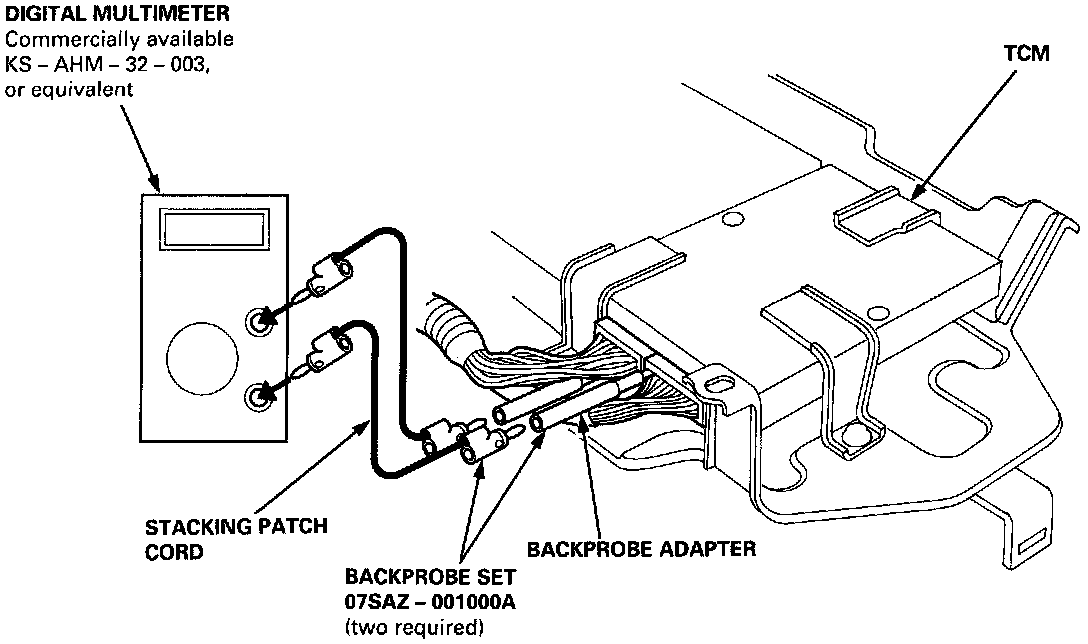 DIGITAL MULTIMETER
Commercially available
KS – AHM – 32 – 003,
or equivalent

TCM

STACKING PATCH
CORD

BACKPROBE ADAPTER

BACKPROBE SET
07SAZ – 001000A
(two required)