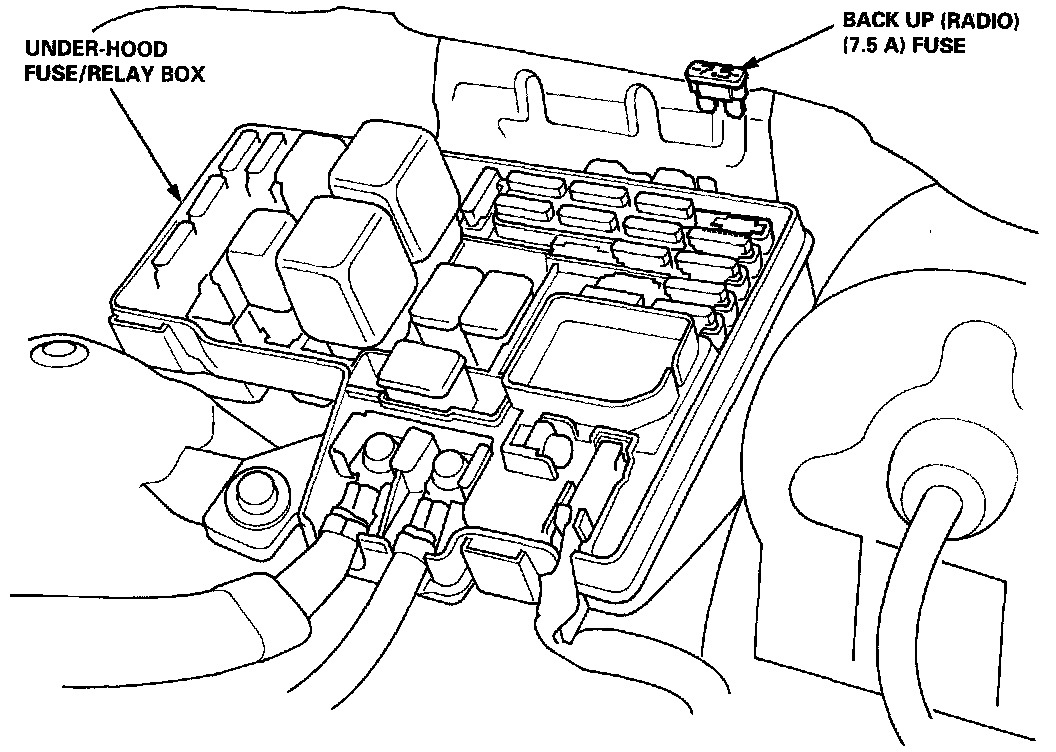 UNDER-HOOD FUSE/RELAY BOX

BACK UP (RADIO) (7.5 A) FUSE