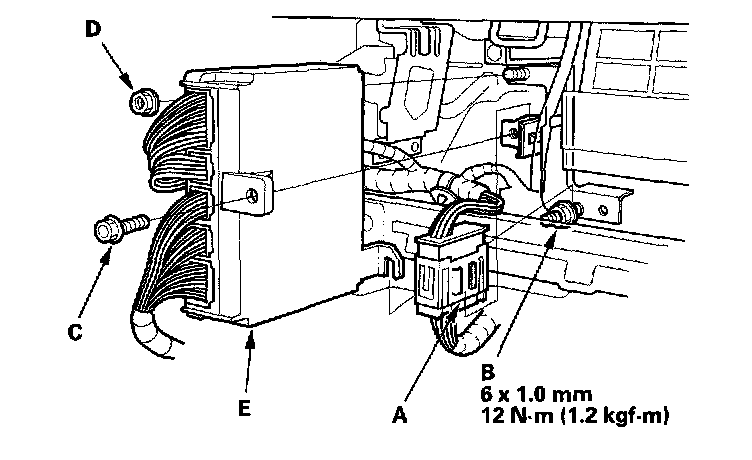 D

C

E

A

B
6 x 1.0 mm
12 N·m (1.2 kgf·m)