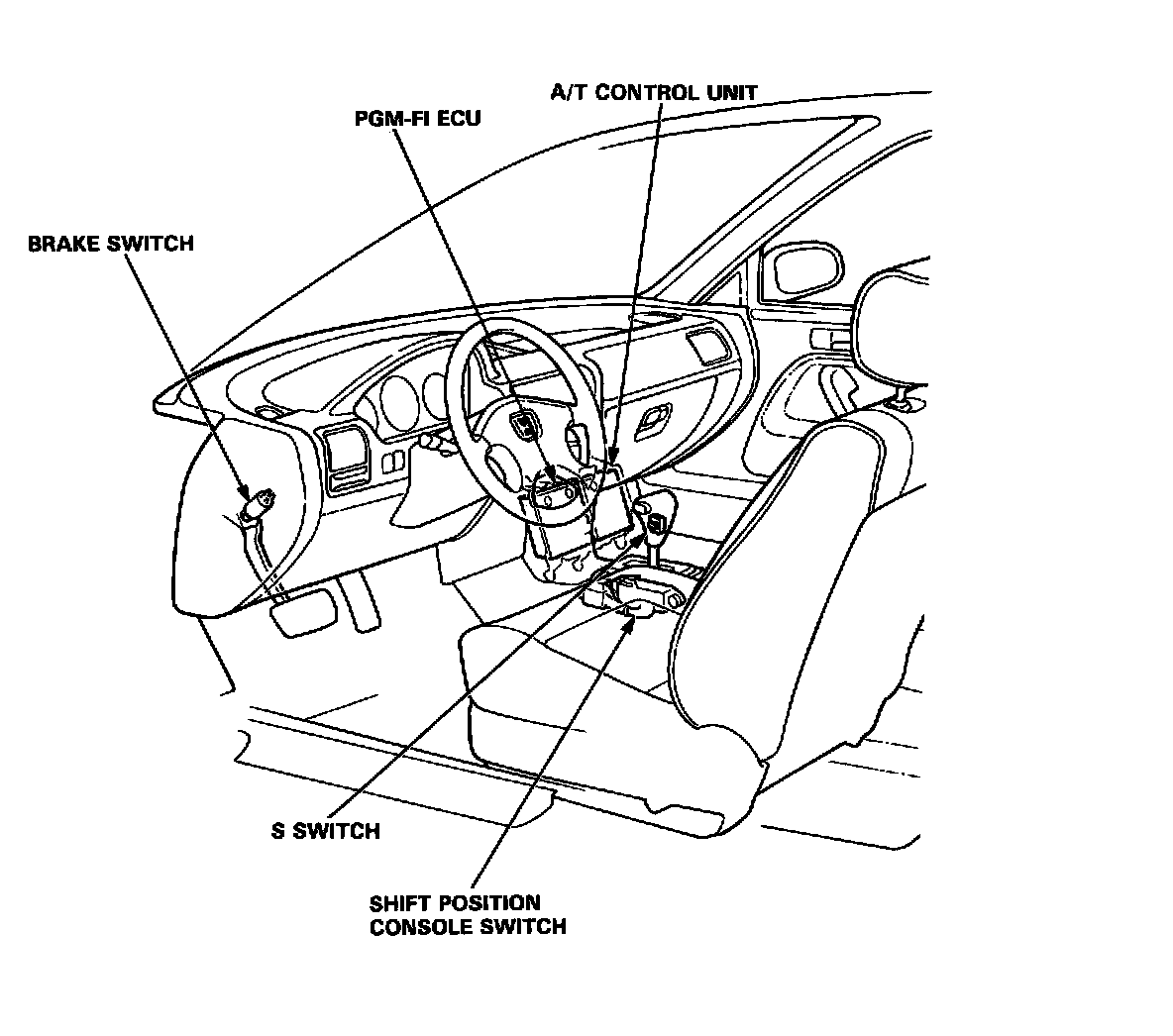 A/T CONTROL UNIT

PGM-FI ECU

BRAKE SWITCH

S SWITCH

SHIFT POSITION
CONSOLE SWITCH