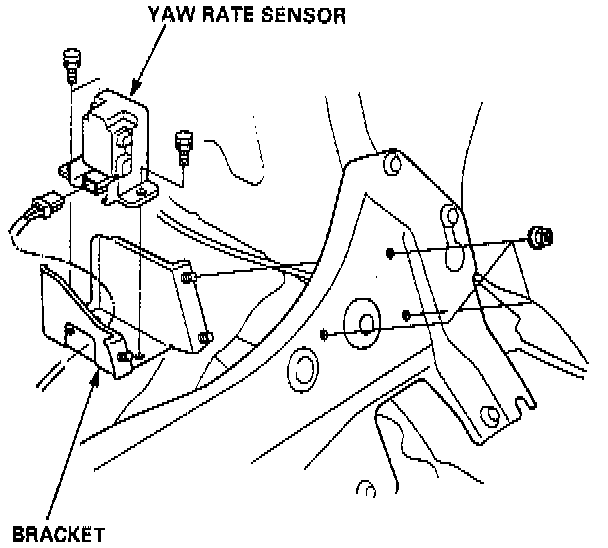 YAW RATE SENSOR

BRACKET