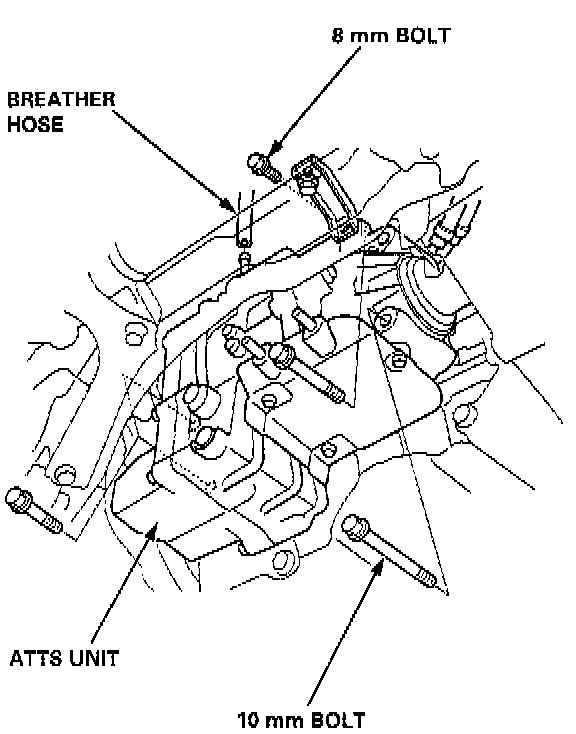 8 mm BOLT

BREATHER HOSE

ATTS UNIT

10 mm BOLT