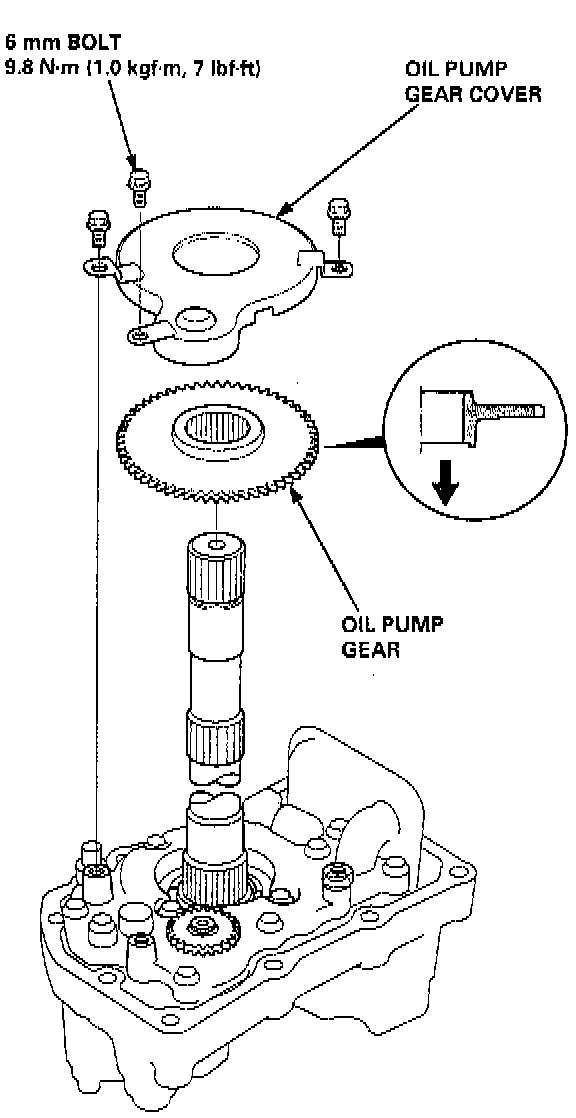 6 mm BOLT
9.8 N·m (1.0 kgf·m, 7 lbf·ft)

OIL PUMP
GEAR COVER

OIL PUMP
GEAR