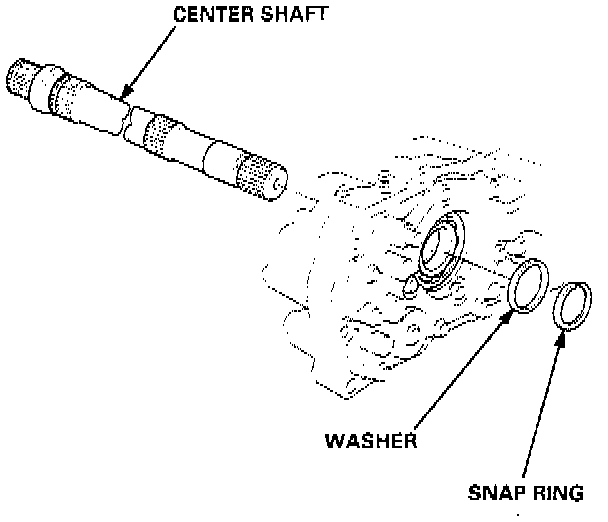 CENTER SHAFT

WASHER

SNAP RING