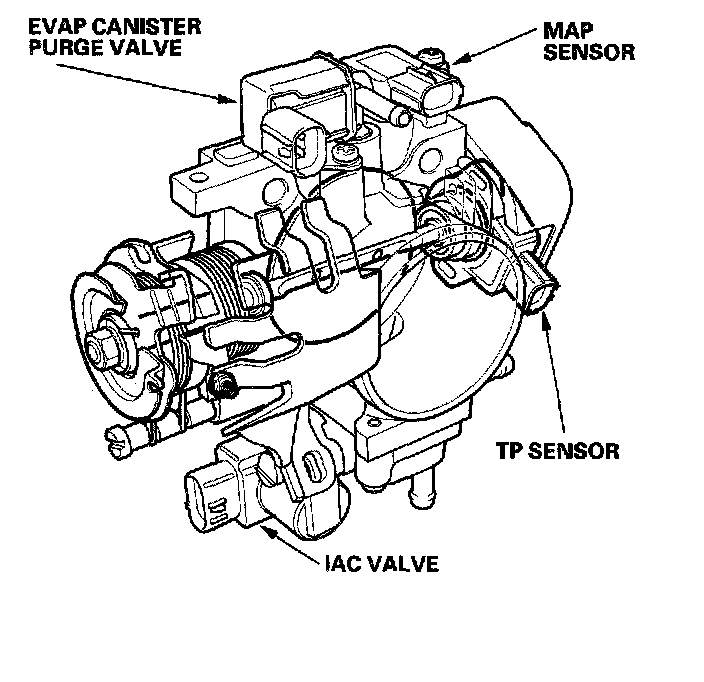 EVAP CANISTER PURGE VALVE

MAP SENSOR

TP SENSOR

IAC VALVE