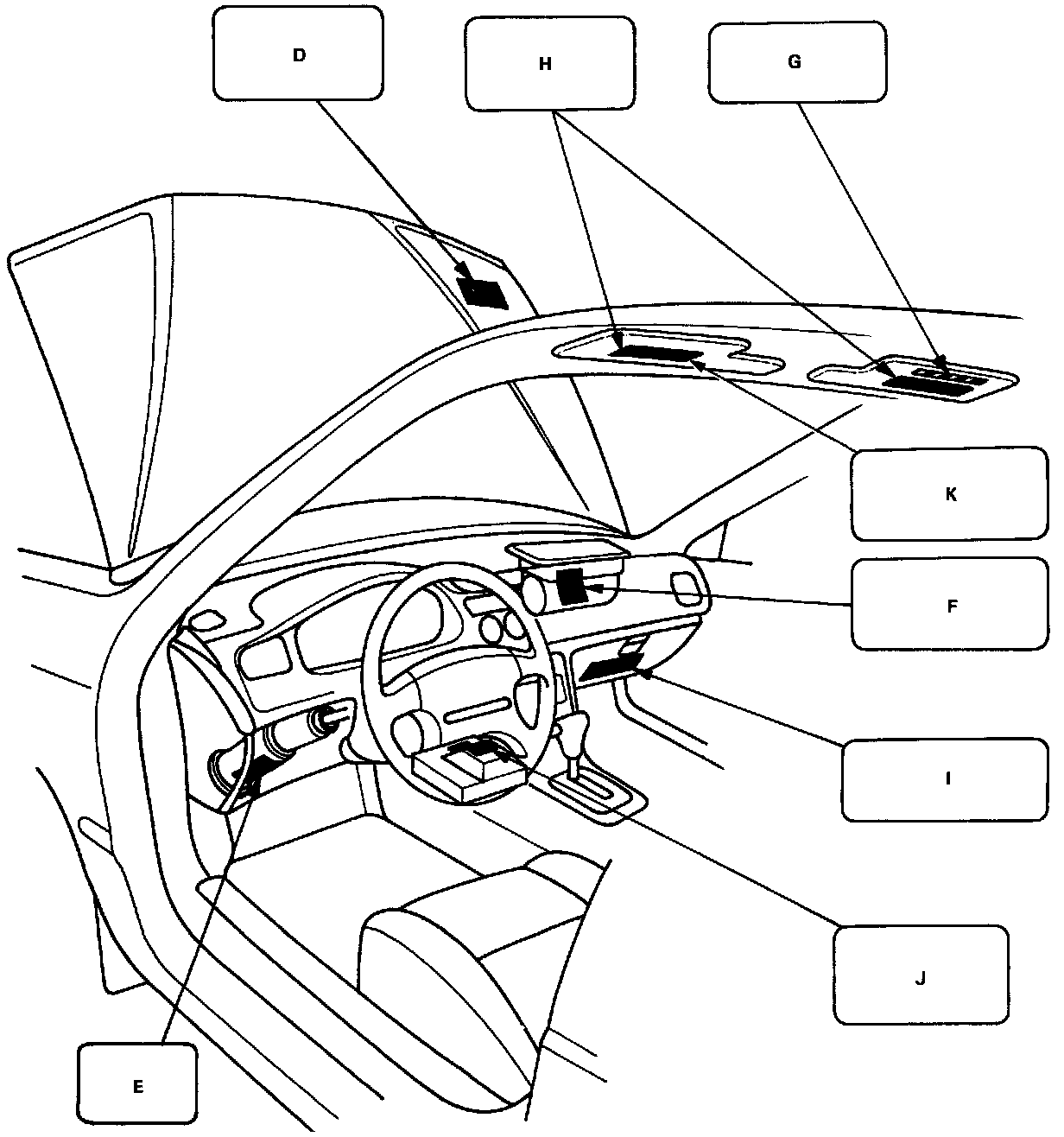 D

H

G

K

F

I

J

E