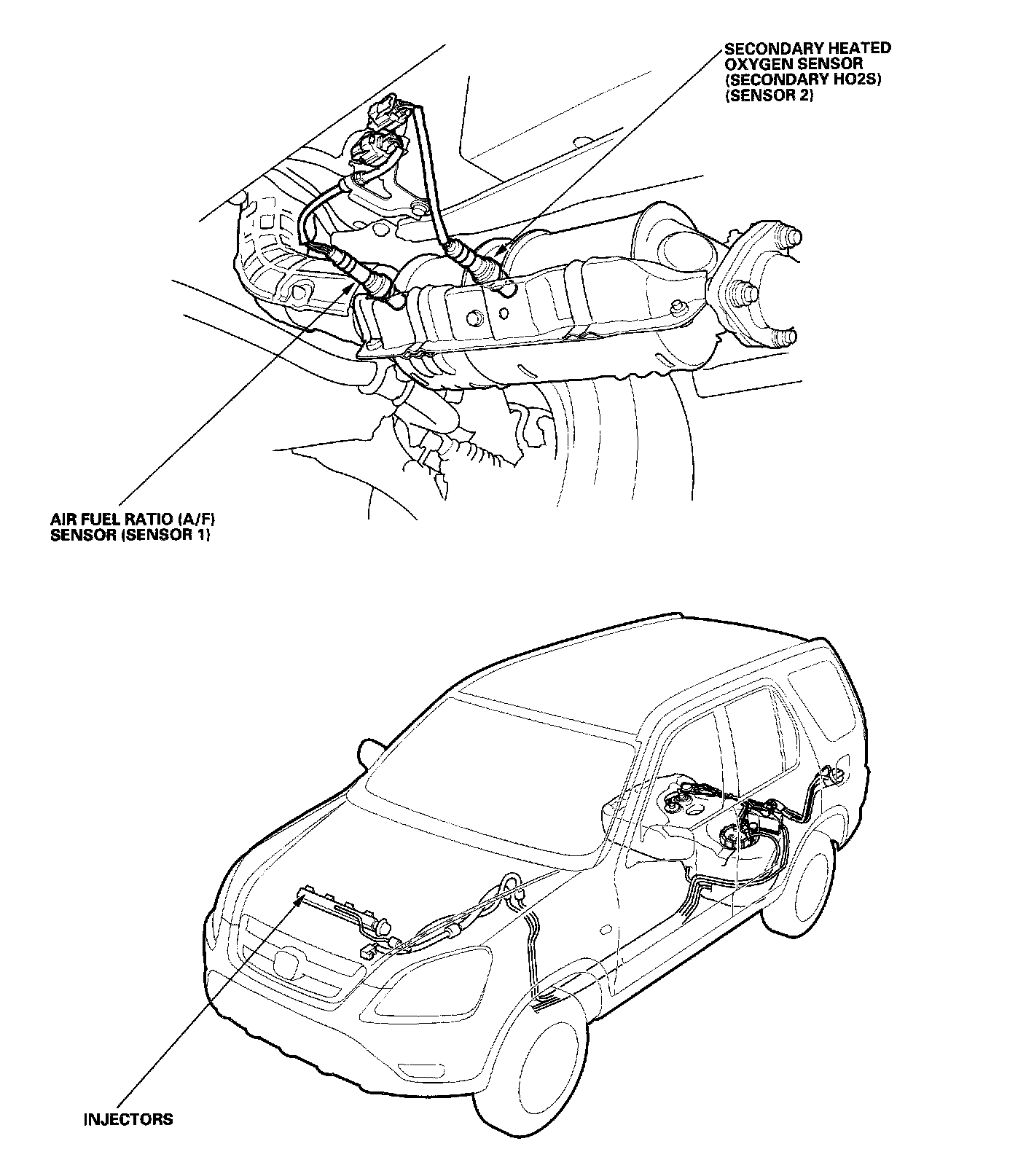 SECONDARY HEATED OXYGEN SENSOR (SECONDARY HO2S) (SENSOR 2)

AIR FUEL RATIO (A/F) SENSOR (SENSOR 1)

INJECTORS