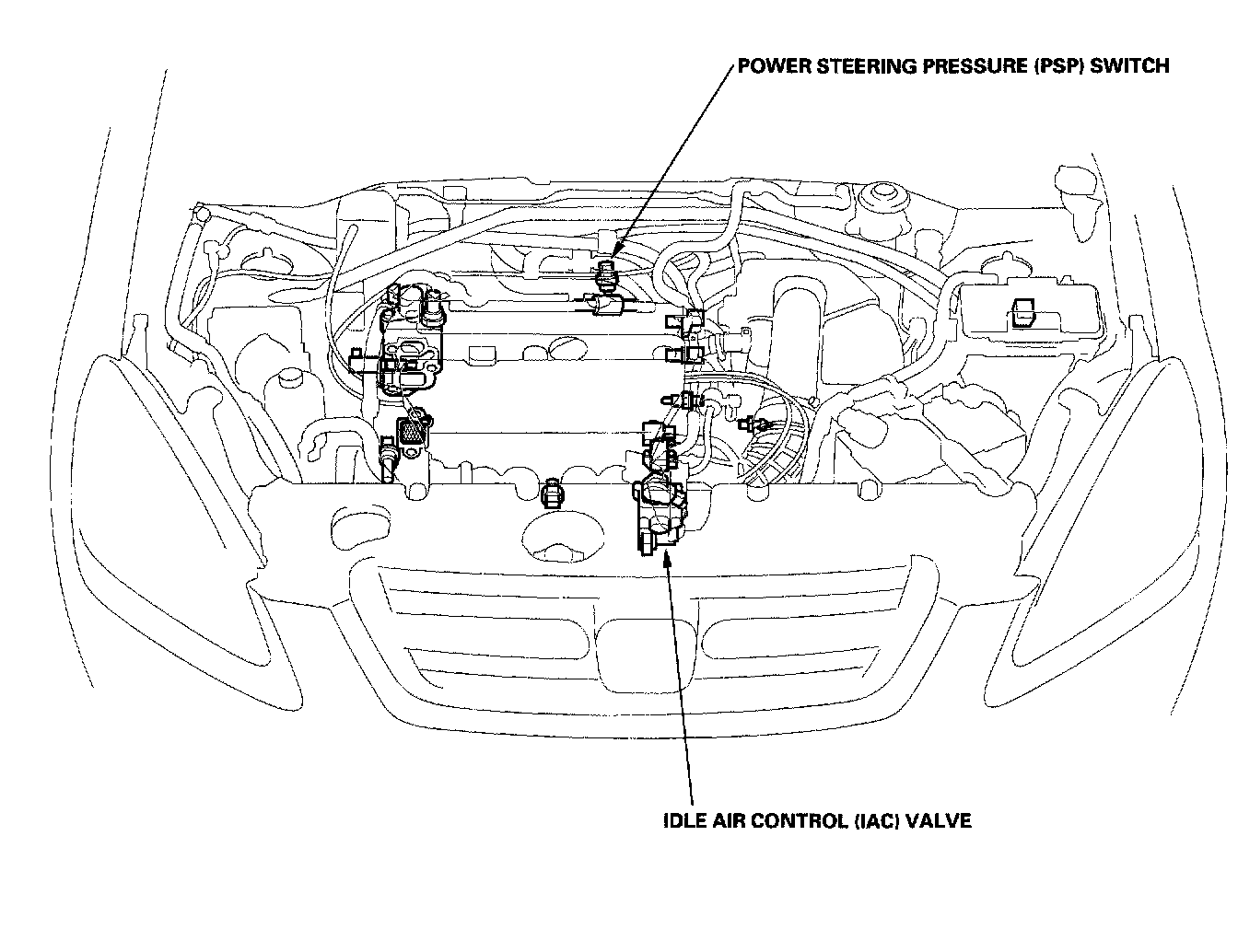 POWER STEERING PRESSURE (PSP) SWITCH

IDLE AIR CONTROL (IAC) VALVE