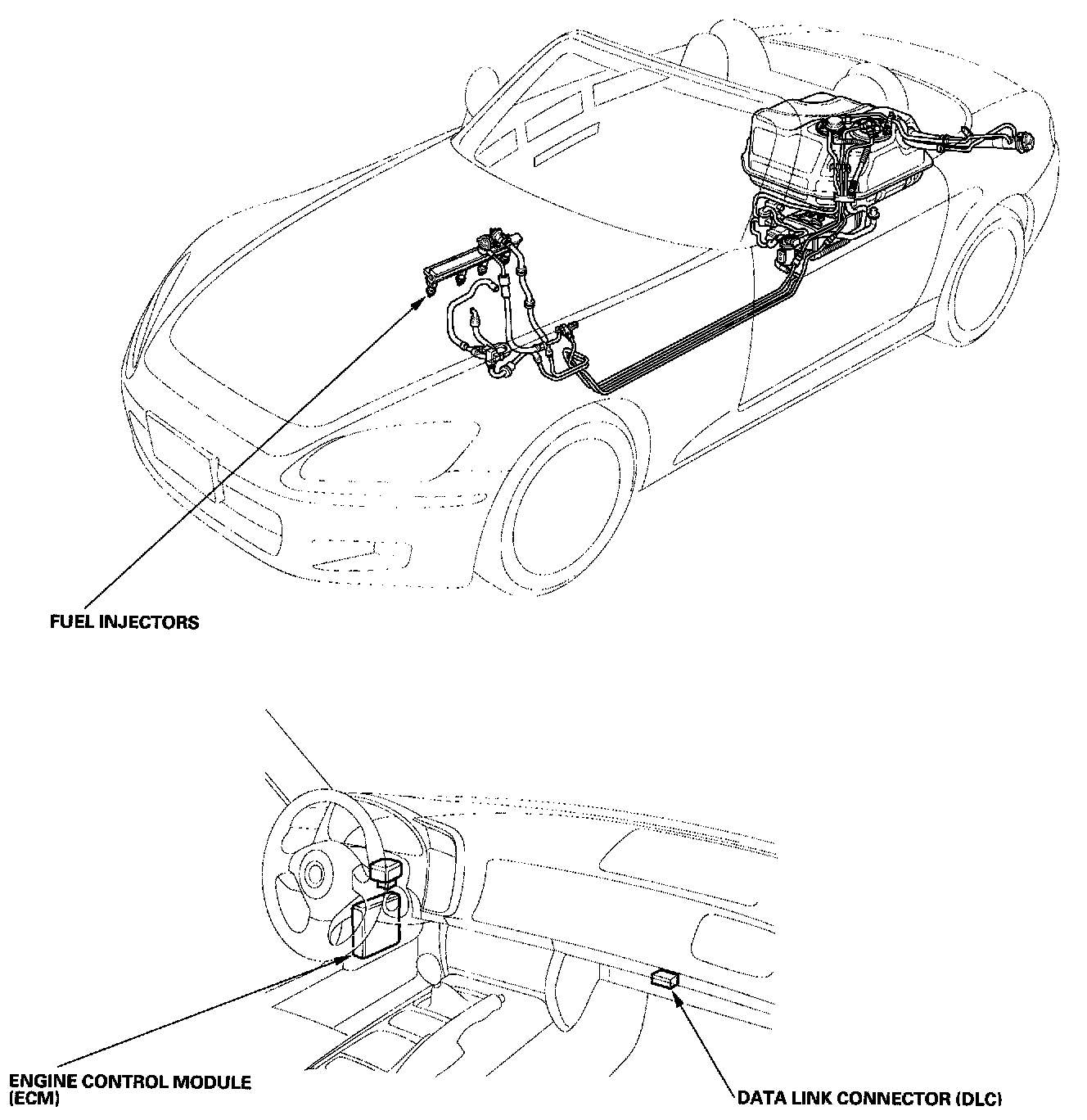 FUEL INJECTORS

ENGINE CONTROL MODULE (ECM)

DATA LINK CONNECTOR (DLC)