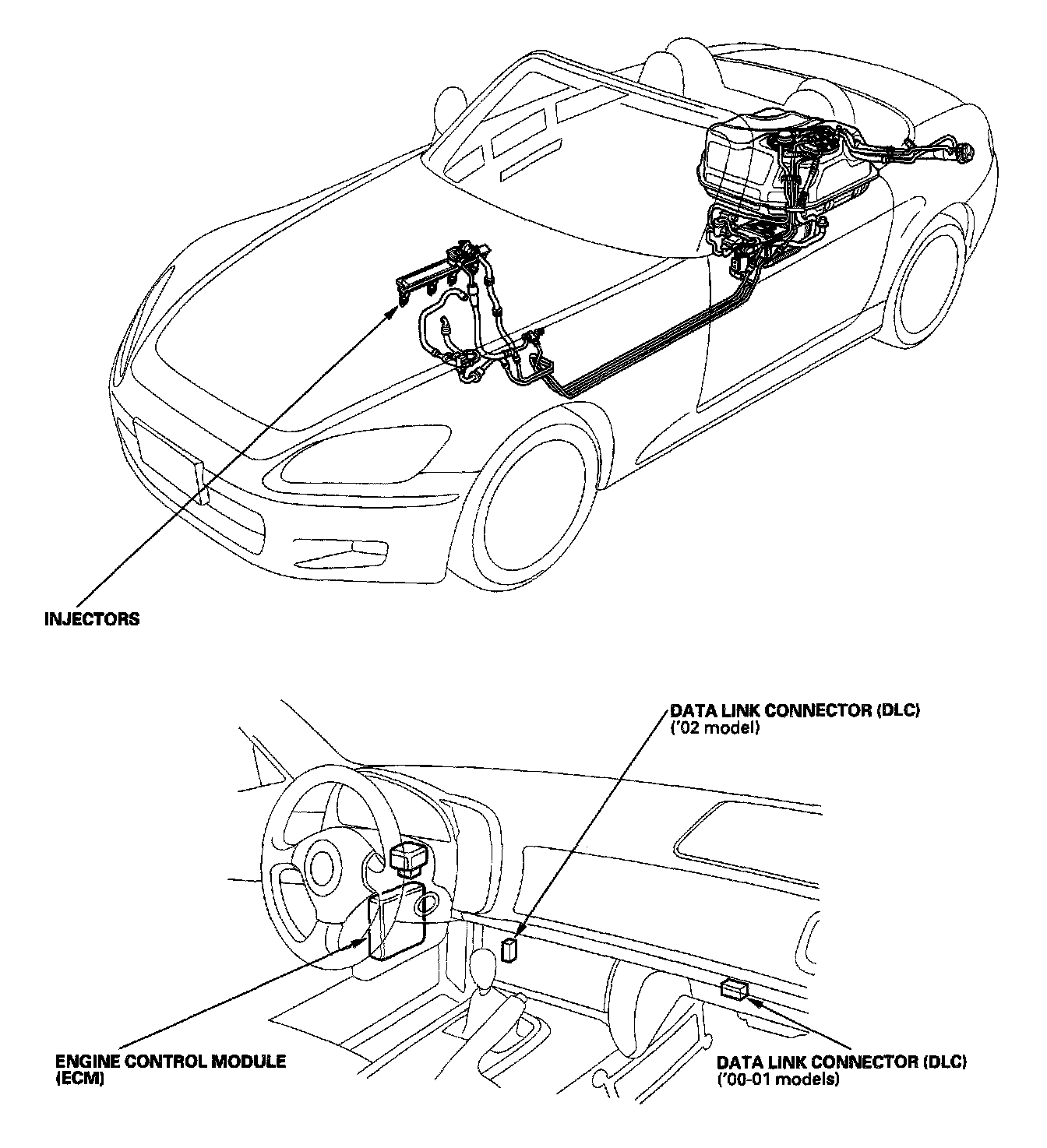 INJECTORS

DATA LINK CONNECTOR (DLC)
('02 model)

ENGINE CONTROL MODULE
(ECM)

DATA LINK CONNECTOR (DLC)
('00-01 models)