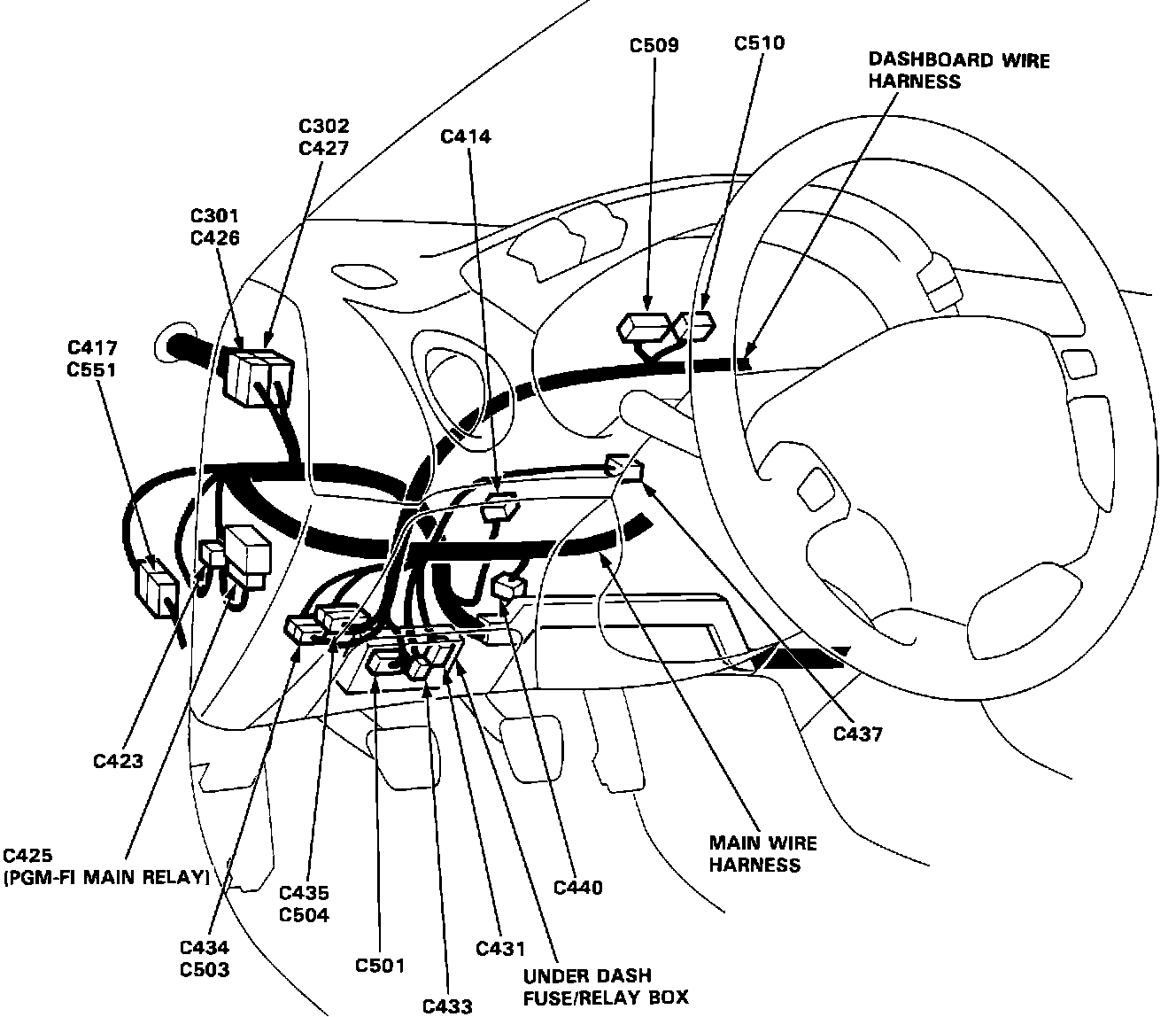 C509
C510
DASHBOARD WIRE HARNESS
C302
C427
C414
C301
C426
C417
C551
C423
C425
(PGM-FI MAIN RELAY)
C435
C504
C434
C503
C501
C433
C431
UNDER DASH FUSE/RELAY BOX
C440
MAIN WIRE HARNESS
C437