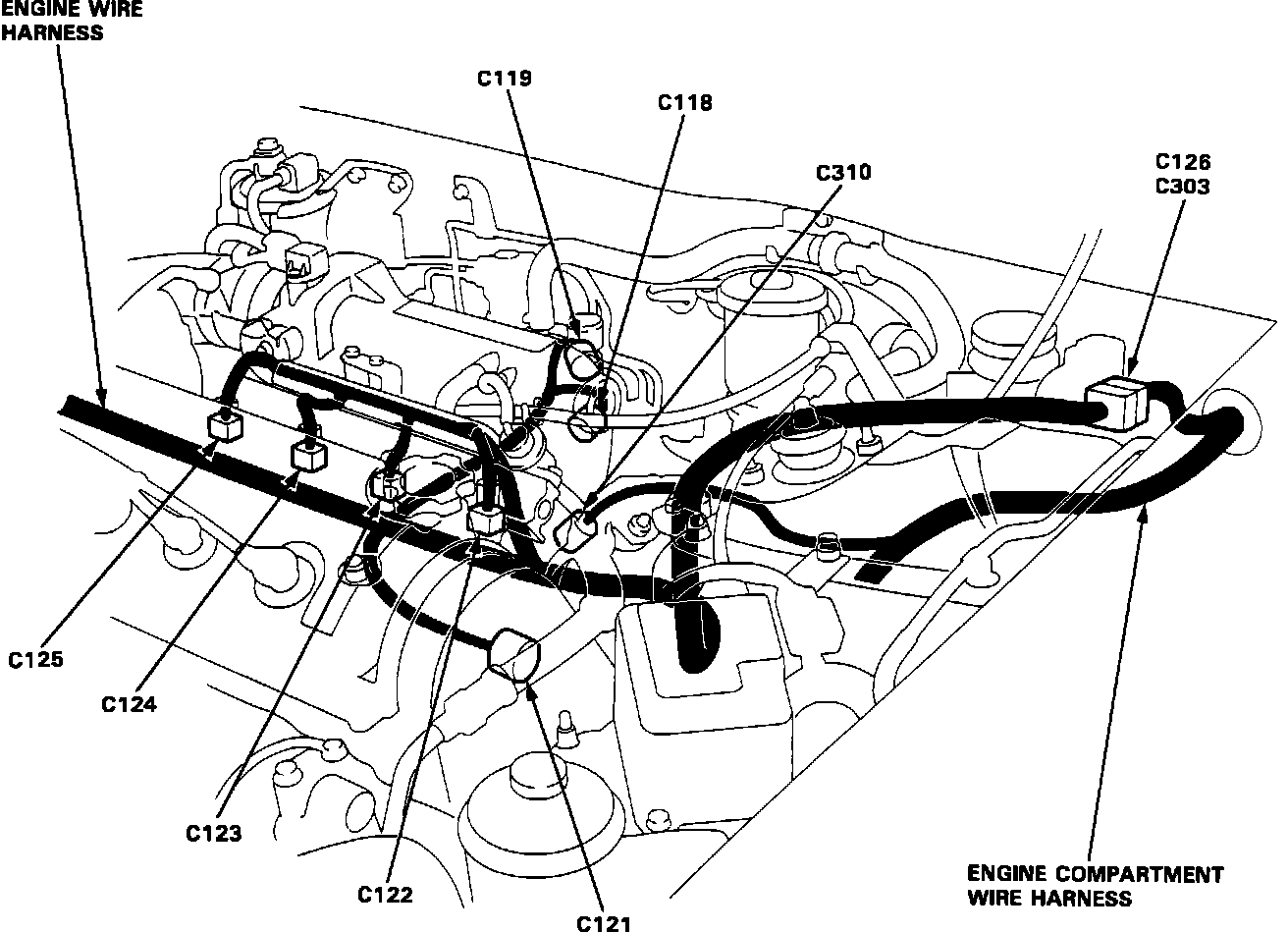 ENGINE WIRE HARNESS

C119

C118

C310

C126
C303

C125

C124

C123

C122

C121

ENGINE COMPARTMENT WIRE HARNESS