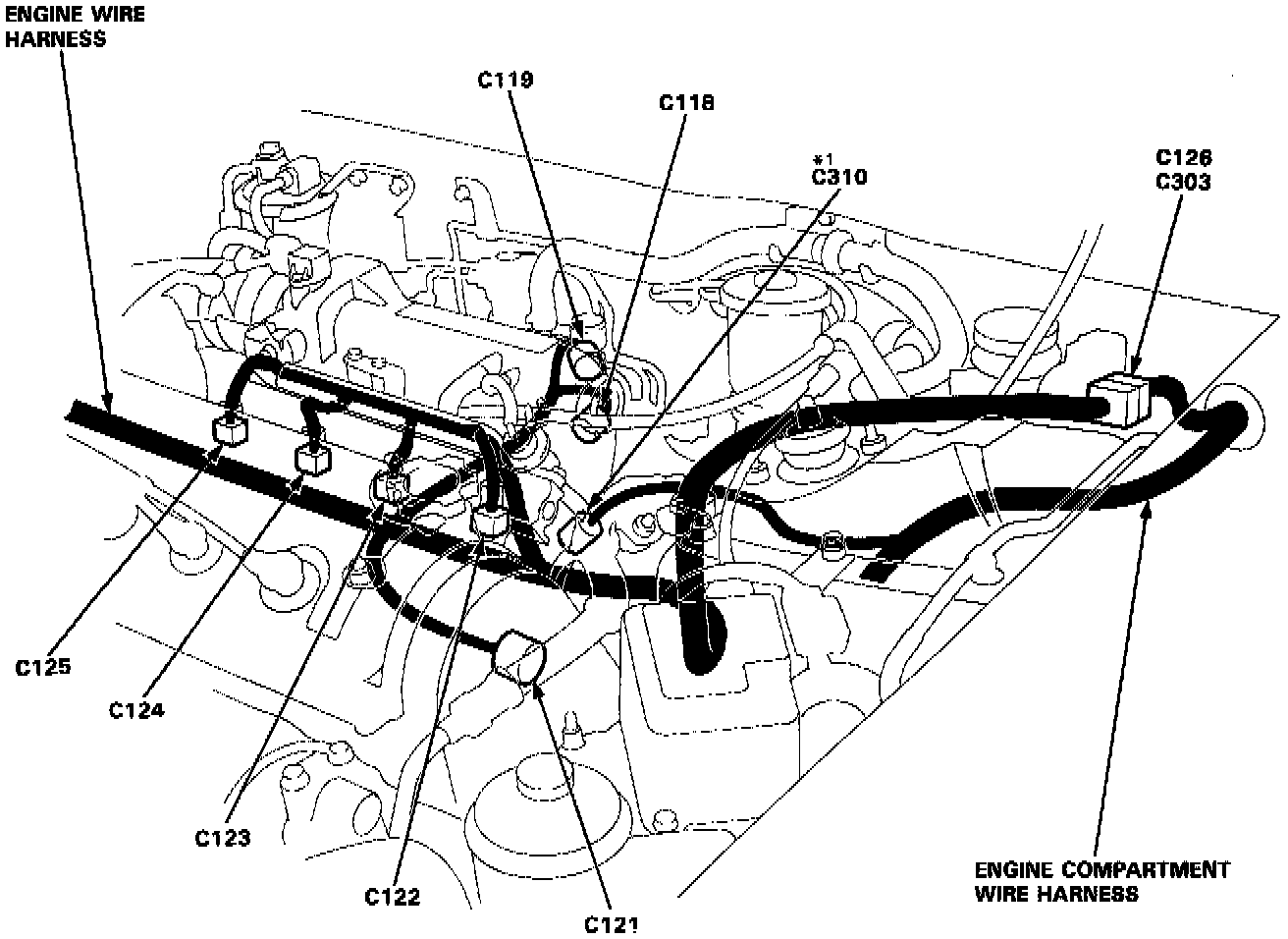 ENGINE WIRE HARNESS

C119

C118

*1
C310

C126
C303

C125

C124

C123

C122

C121

ENGINE COMPARTMENT WIRE HARNESS