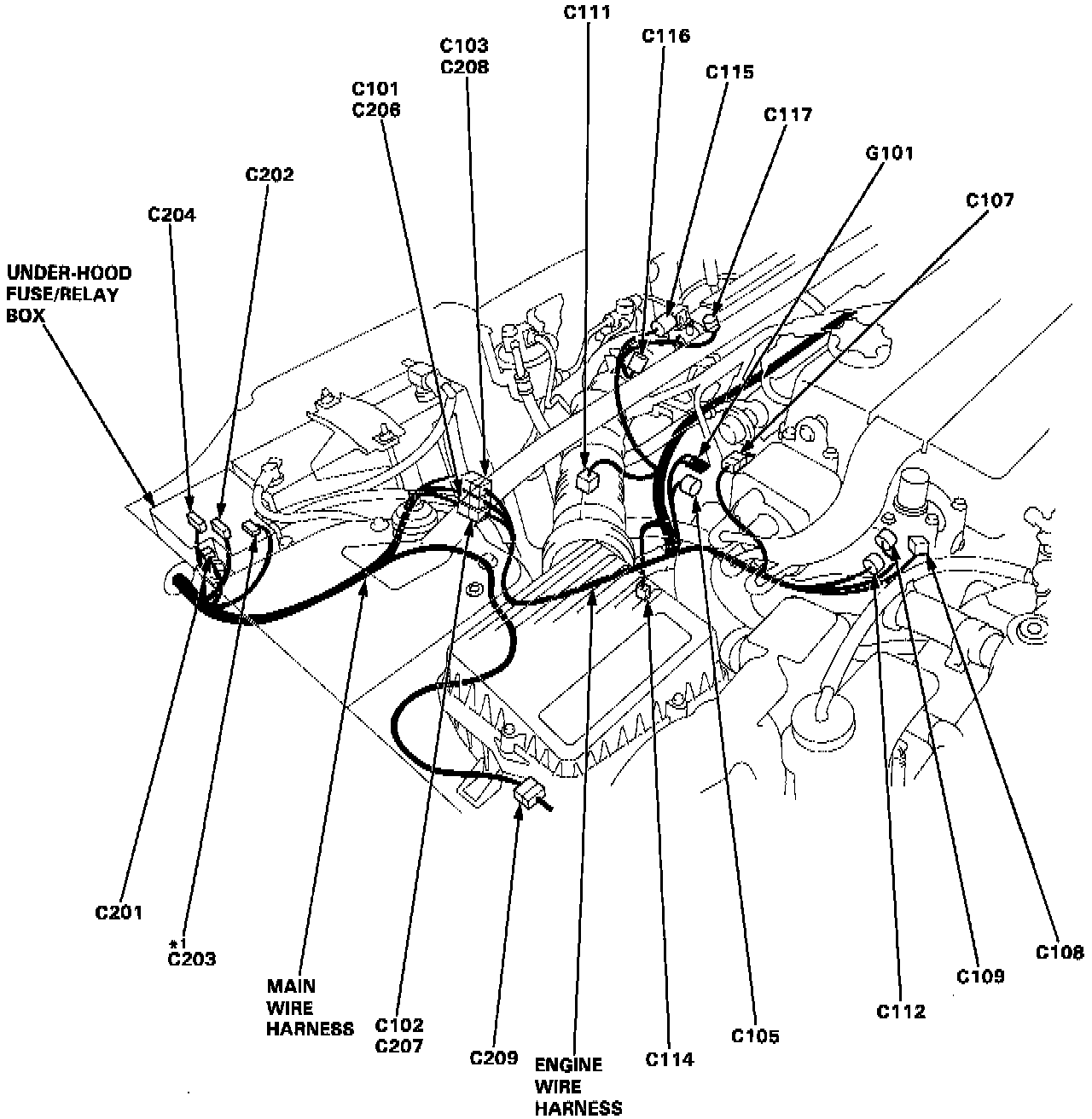 C111

C116

C103
C208

C115

C101
C206

C117

G101

C202

C107

C204

UNDER-HOOD
FUSE/RELAY
BOX

C201

*1
C203

MAIN
WIRE
HARNESS

C102
C207

C209

ENGINE
WIRE
HARNESS

C114

C105

C112

C109

C108