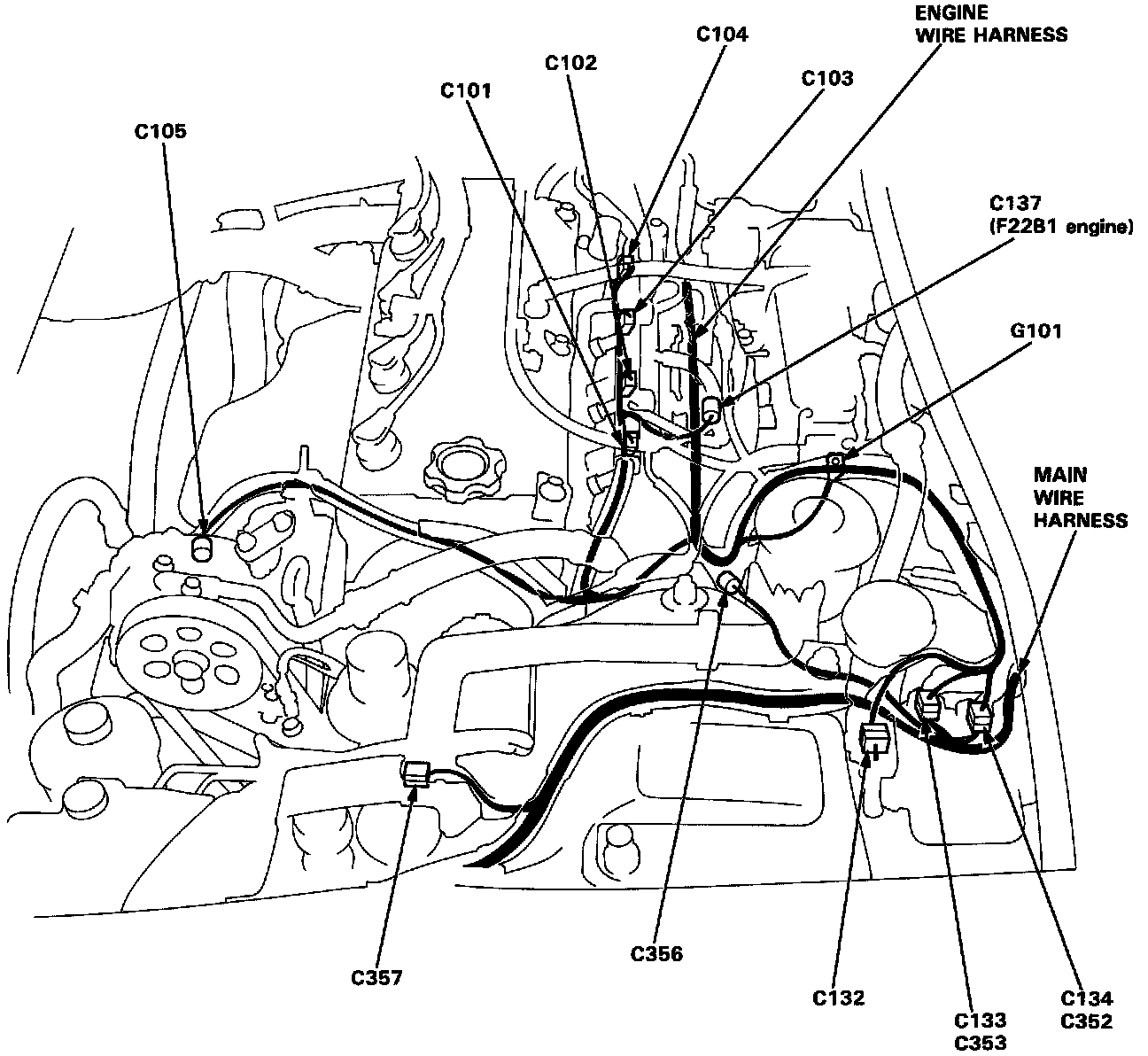 ENGINE WIRE HARNESS

C104

C102

C103

C101

C105

C137 (F22B1 engine)

G101

MAIN WIRE HARNESS

C357

C356

C132

C133 C353

C134 C352