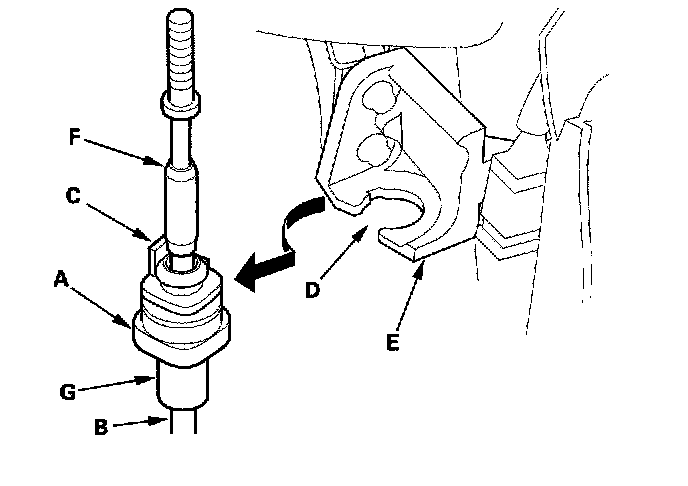 F
C
A
G
B
D
E