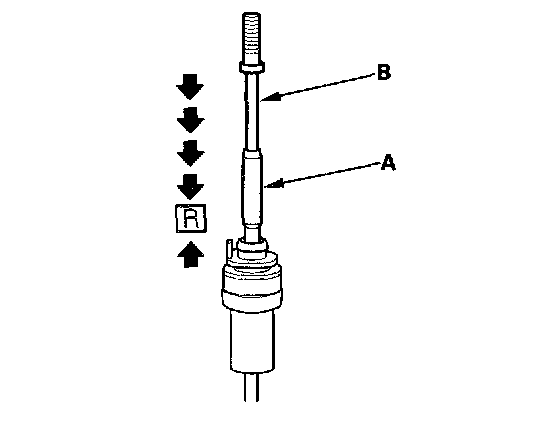 B

A

R