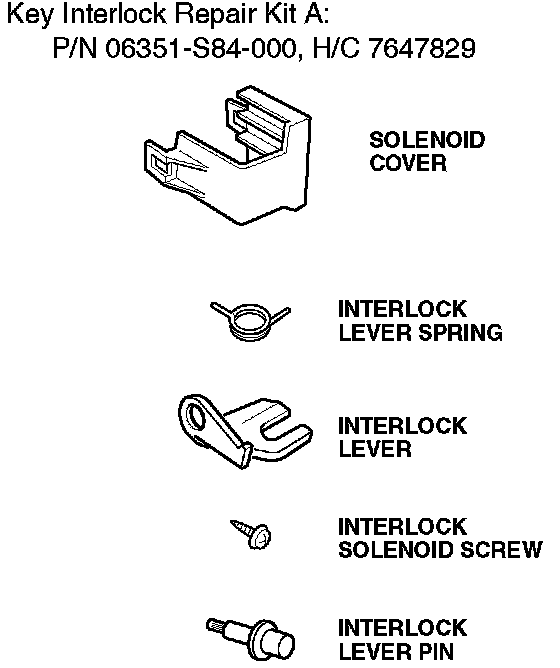 Key Interlock Repair Kit A:
P/N 06351-S84-000, H/C 7647829

SOLENOID COVER

INTERLOCK LEVER SPRING

INTERLOCK LEVER

INTERLOCK SOLENOID SCREW

INTERLOCK LEVER PIN