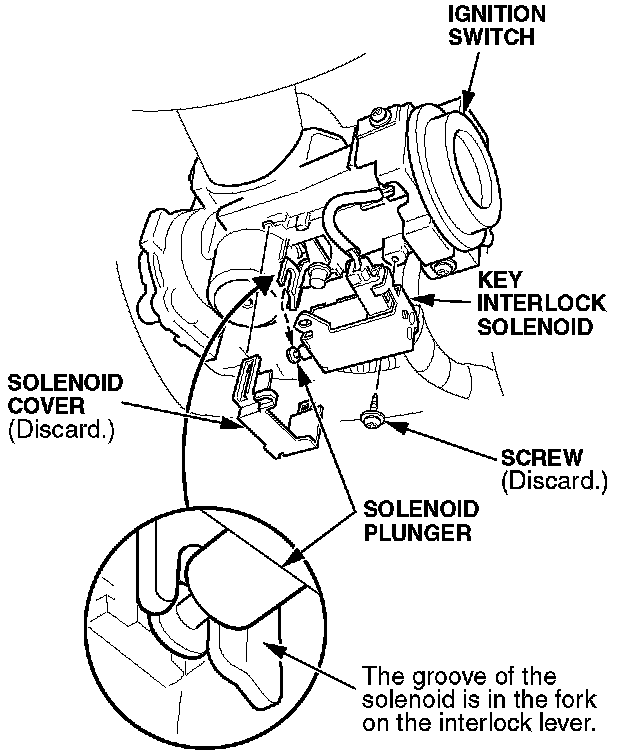 IGNITION SWITCH

KEY INTERLOCK SOLENOID

SOLENOID COVER (Discard.)

SCREW (Discard.)

SOLENOID PLUNGER

The groove of the solenoid is in the fork on the interlock lever.