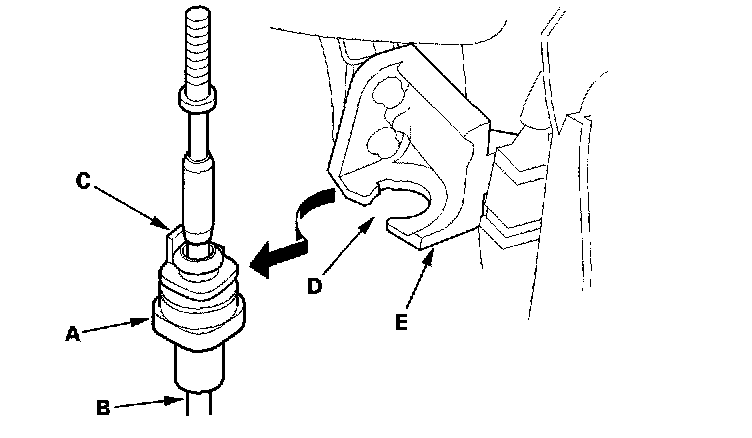 C
D
E
A
B