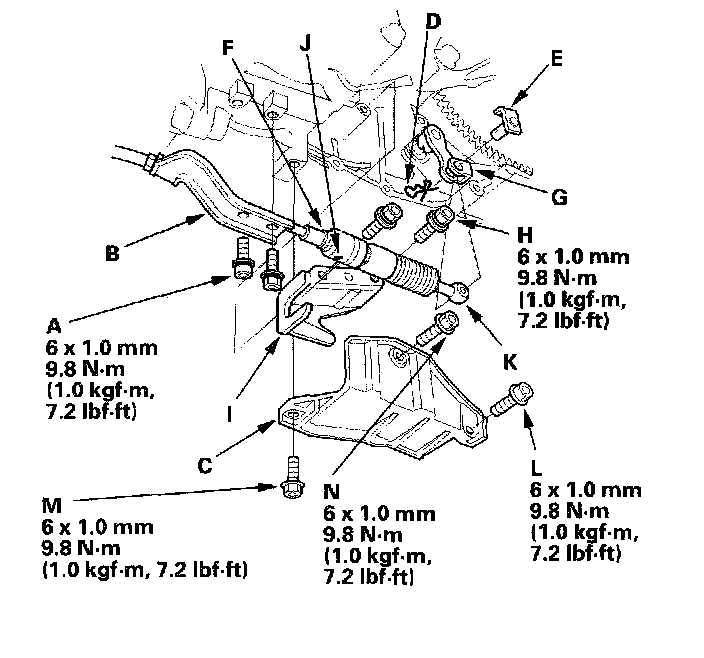 F
J
D
E
G
B
H
6 x 1.0 mm
9.8 N·m
(1.0 kgf·m,
7.2 lbf·ft)
A
6 x 1.0 mm
9.8 N·m
(1.0 kgf·m,
7.2 lbf·ft)
K
I
C
L
6 x 1.0 mm
9.8 N·m
(1.0 kgf·m,
7.2 lbf·ft)
M
6 x 1.0 mm
9.8 N·m
(1.0 kgf·m, 7.2 lbf·ft)
N
6 x 1.0 mm
9.8 N·m
(1.0 kgf·m,
7.2 lbf·ft)