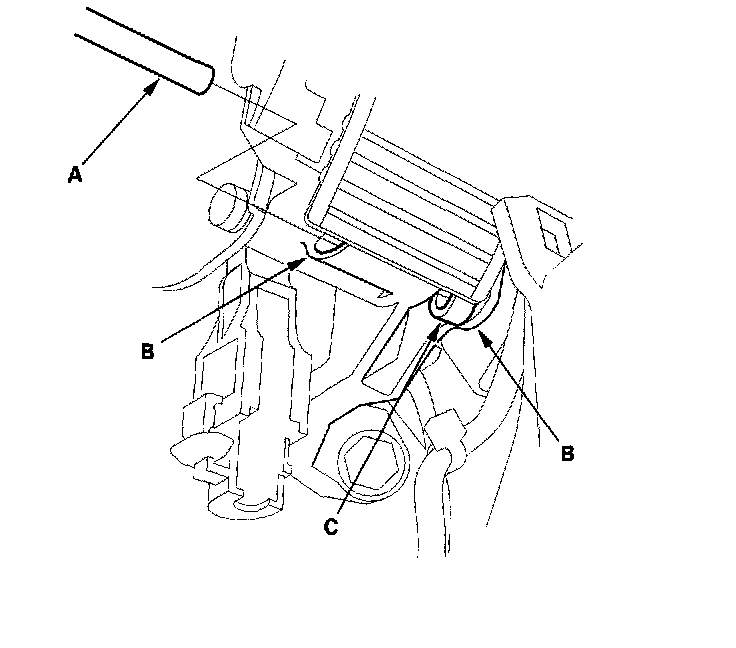 A
B
B
C