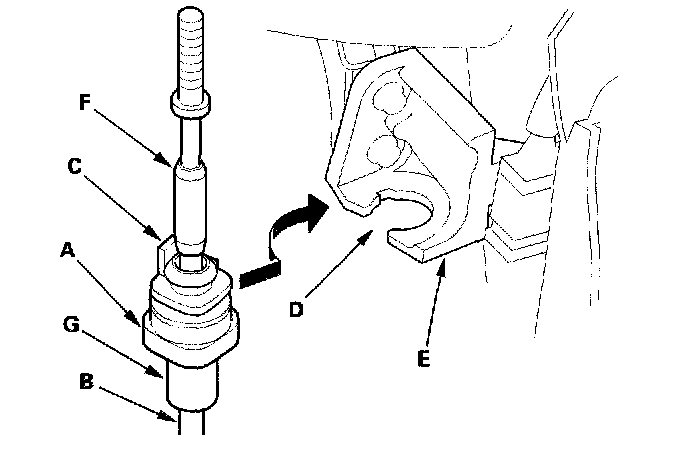 F
C
A
G
B
D
E