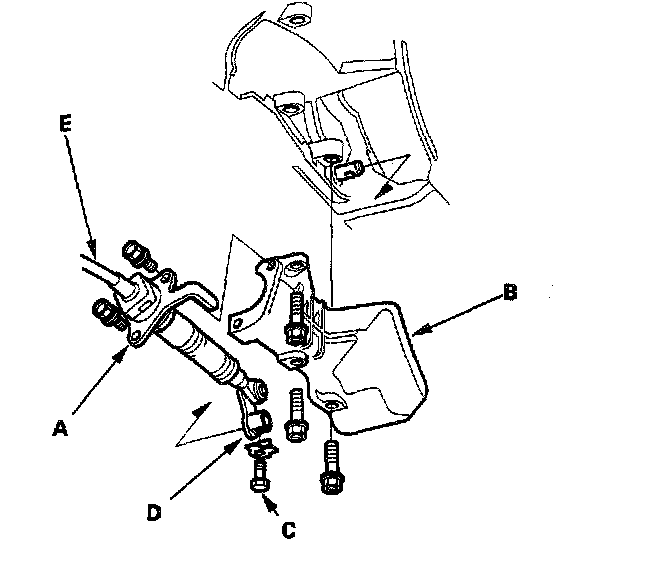 E
B
A
D
C