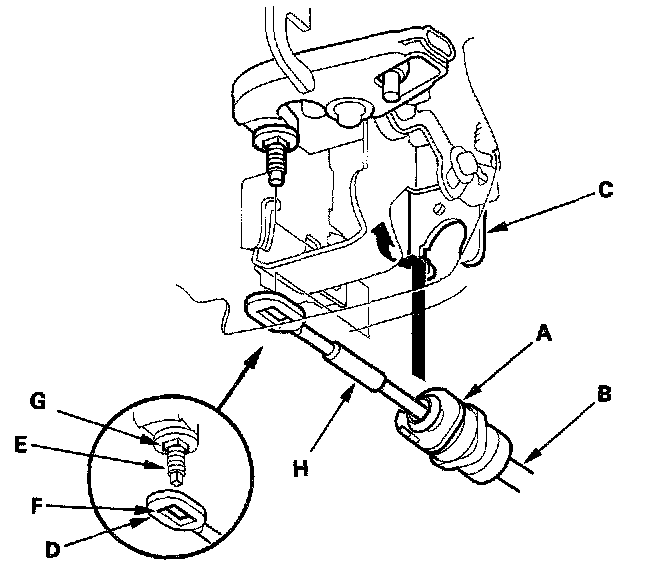 C
A
B
G
E
H
F
D