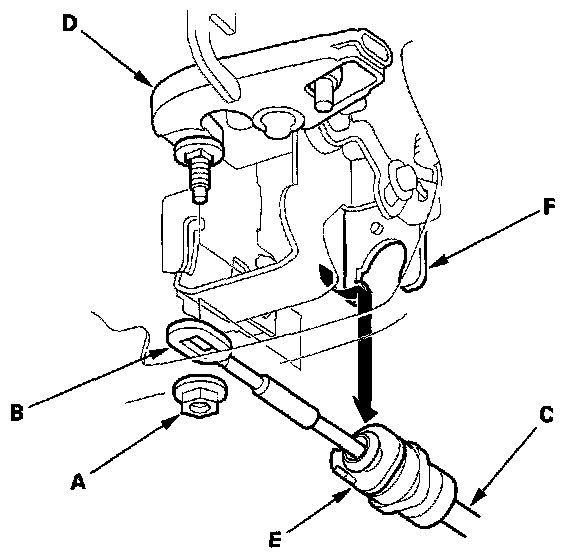 D

F

B

C

A

E