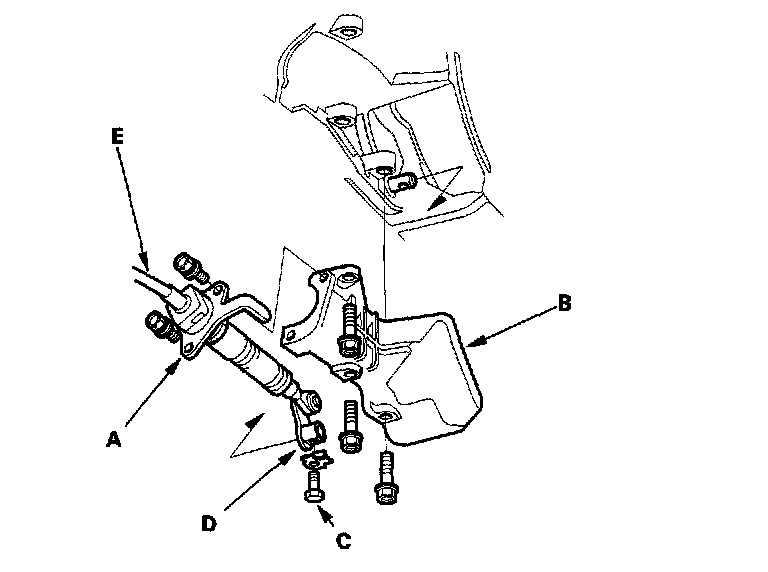 E

B

A

D

C