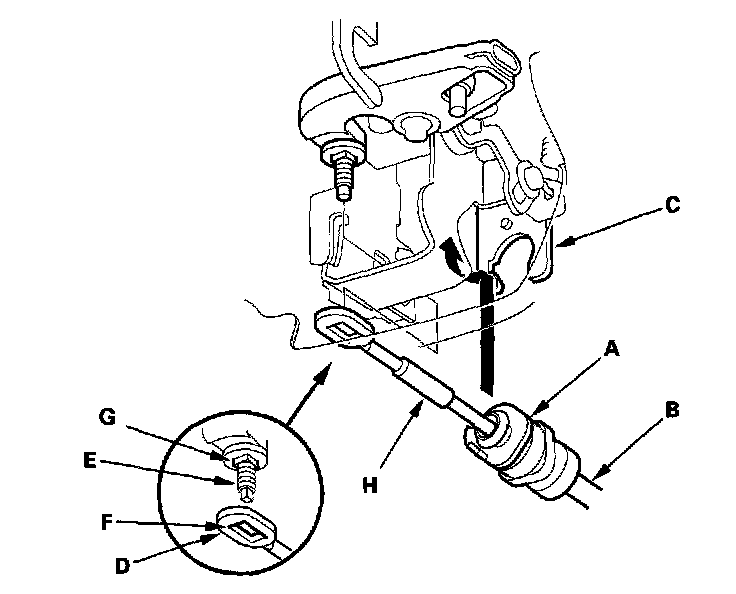 C
A
B
G
E
H
F
D