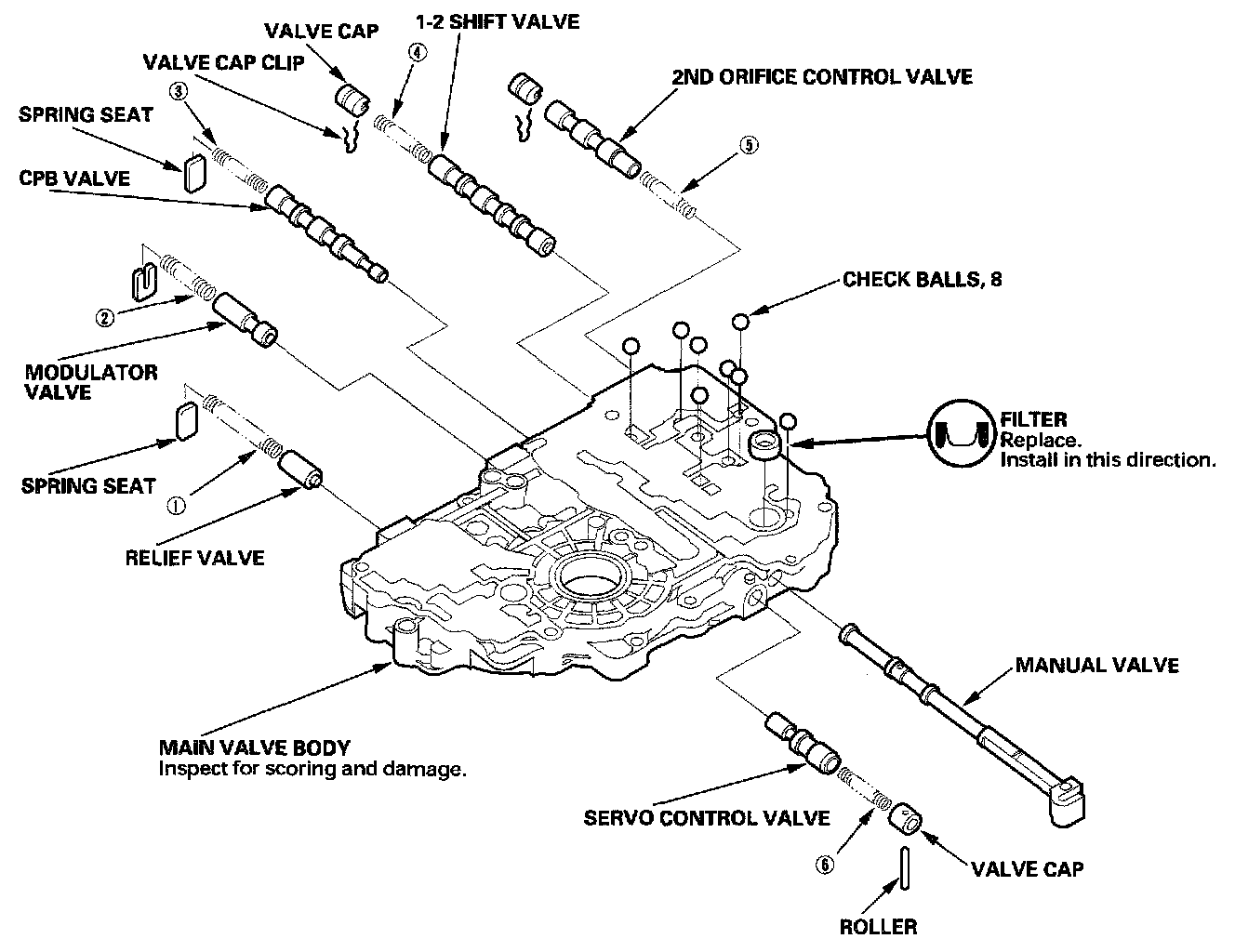 VALVE CAP
1-2 SHIFT VALVE
VALVE CAP CLIP
④
2ND ORIFICE CONTROL VALVE
③
SPRING SEAT
⑤
CPB VALVE
CHECK BALLS, 8
②
MODULATOR VALVE
FILTER
Replace.
Install in this direction.
SPRING SEAT
①
RELIEF VALVE
MANUAL VALVE
MAIN VALVE BODY
Inspect for scoring and damage.
SERVO CONTROL VALVE
⑥
VALVE CAP
ROLLER