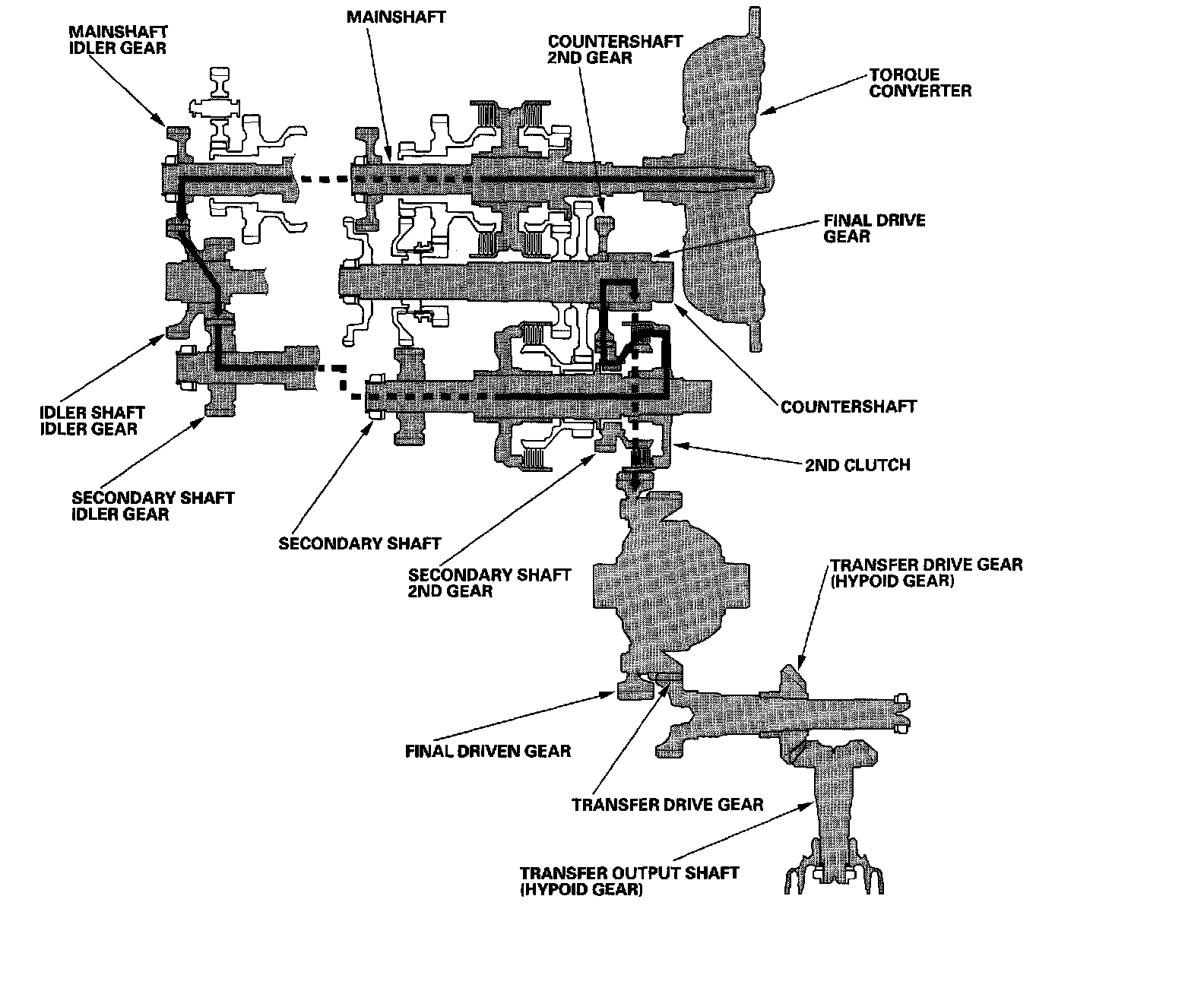 MAINSHAFT IDLER GEAR

MAINSHAFT

COUNTERSHAFT 2ND GEAR

TORQUE CONVERTER

FINAL DRIVE GEAR

COUNTERSHAFT

2ND CLUTCH

IDLER SHAFT IDLER GEAR

SECONDARY SHAFT IDLER GEAR

SECONDARY SHAFT

SECONDARY SHAFT 2ND GEAR

TRANSFER DRIVE GEAR (HYPOID GEAR)

FINAL DRIVEN GEAR

TRANSFER DRIVE GEAR

TRANSFER OUTPUT SHAFT (HYPOID GEAR)