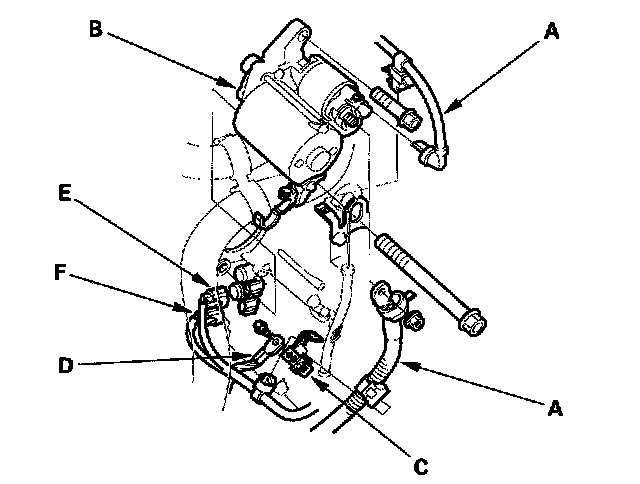 B
A
E
F
D
A
C