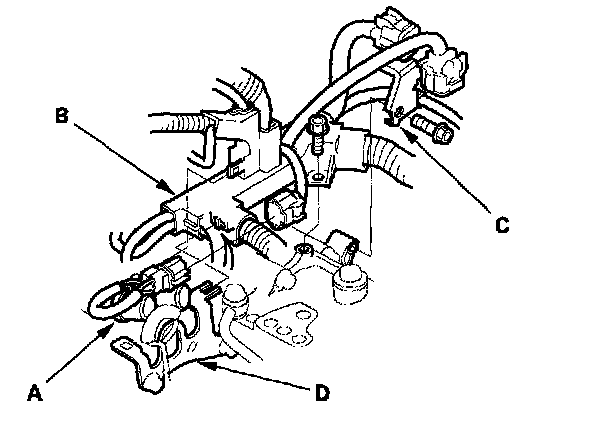 B
C
A
D