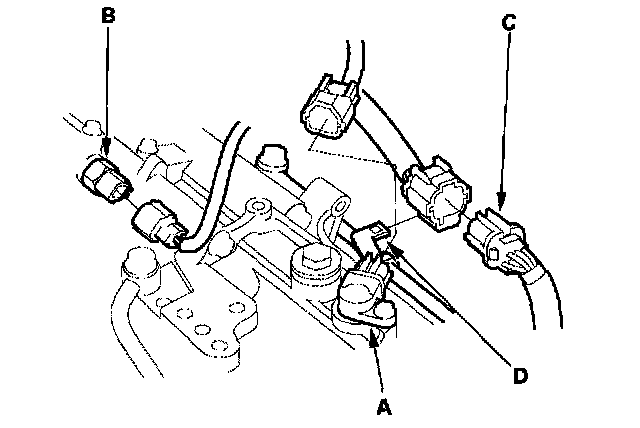 B
C
D
A