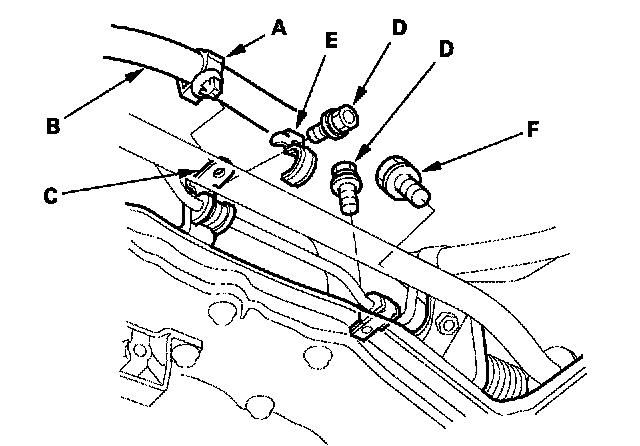 A
E
D
D
B
F
C