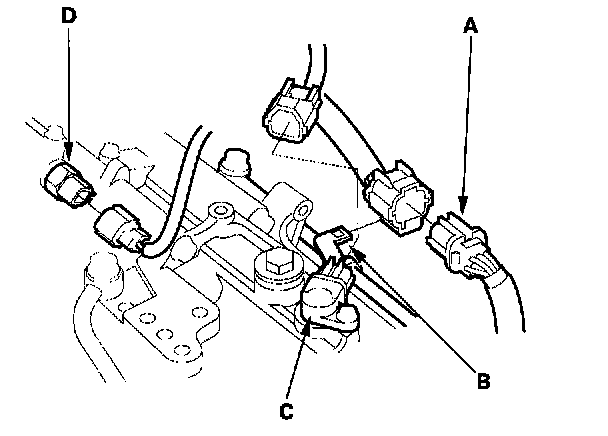 D

A

B

C