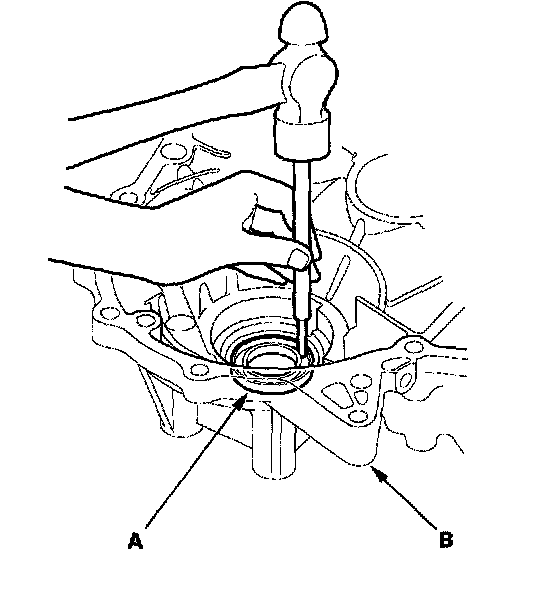 A

B