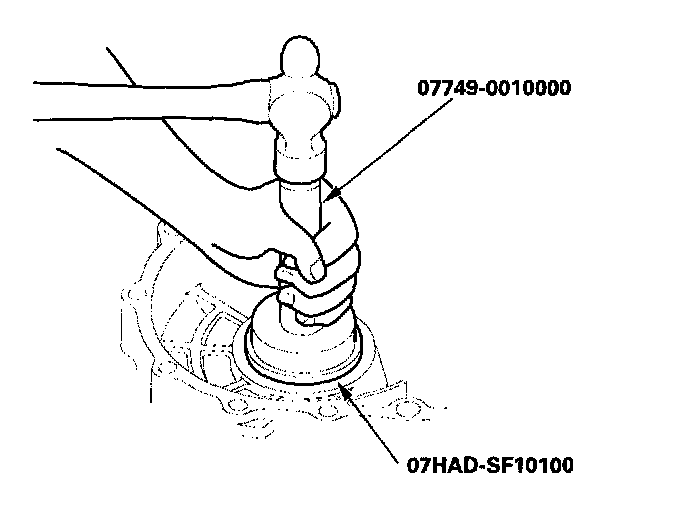 07749-0010000

07HAD-SF10100