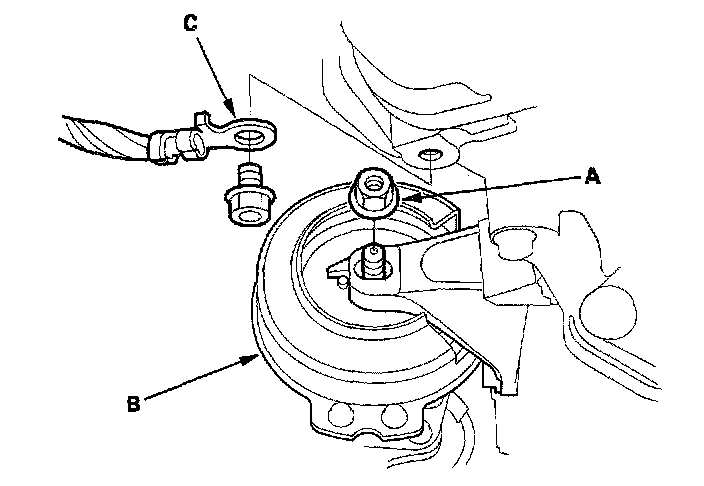 C
A
B