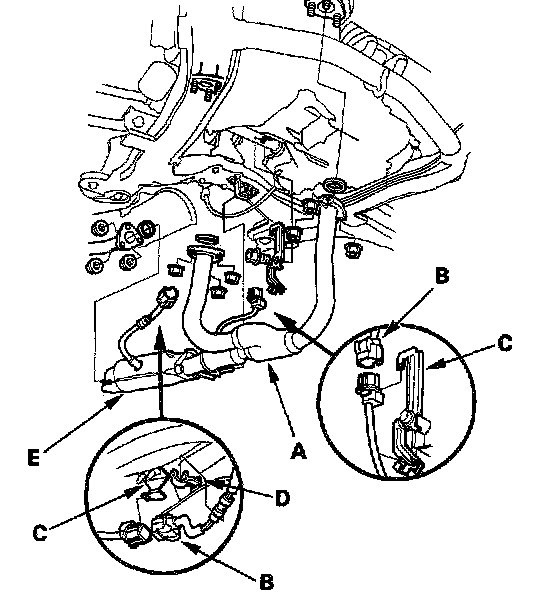 B
C
E
A
D
C
B