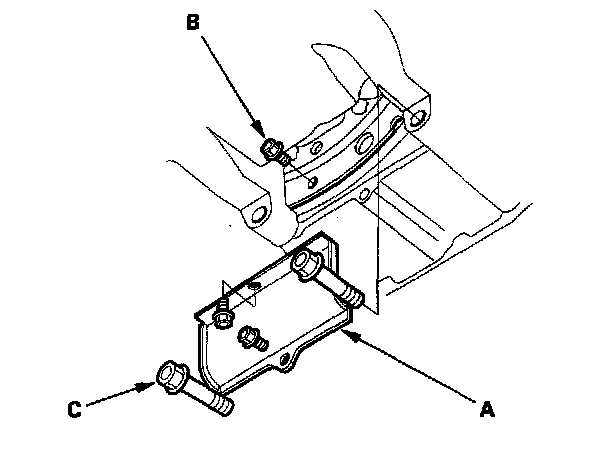 B
C
A