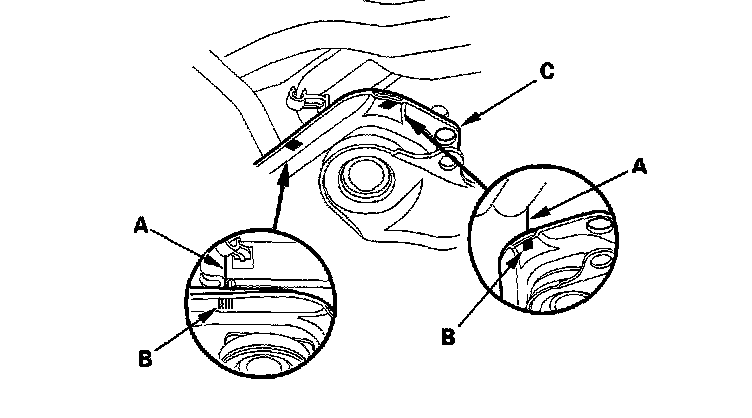 C

A

A

B

B