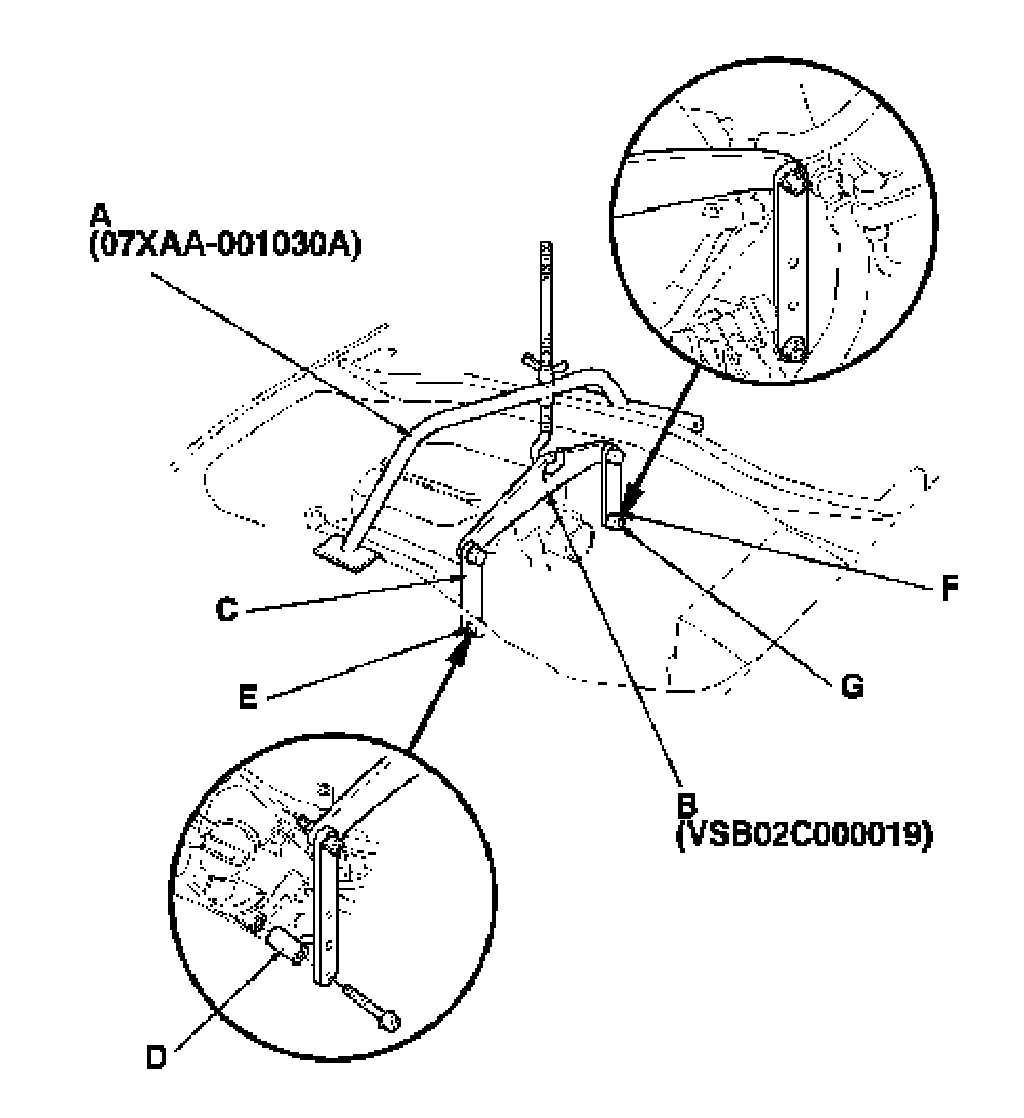 A
(07XAA-001030A)

C

E

F

G

B
(VSB02C000019)

D